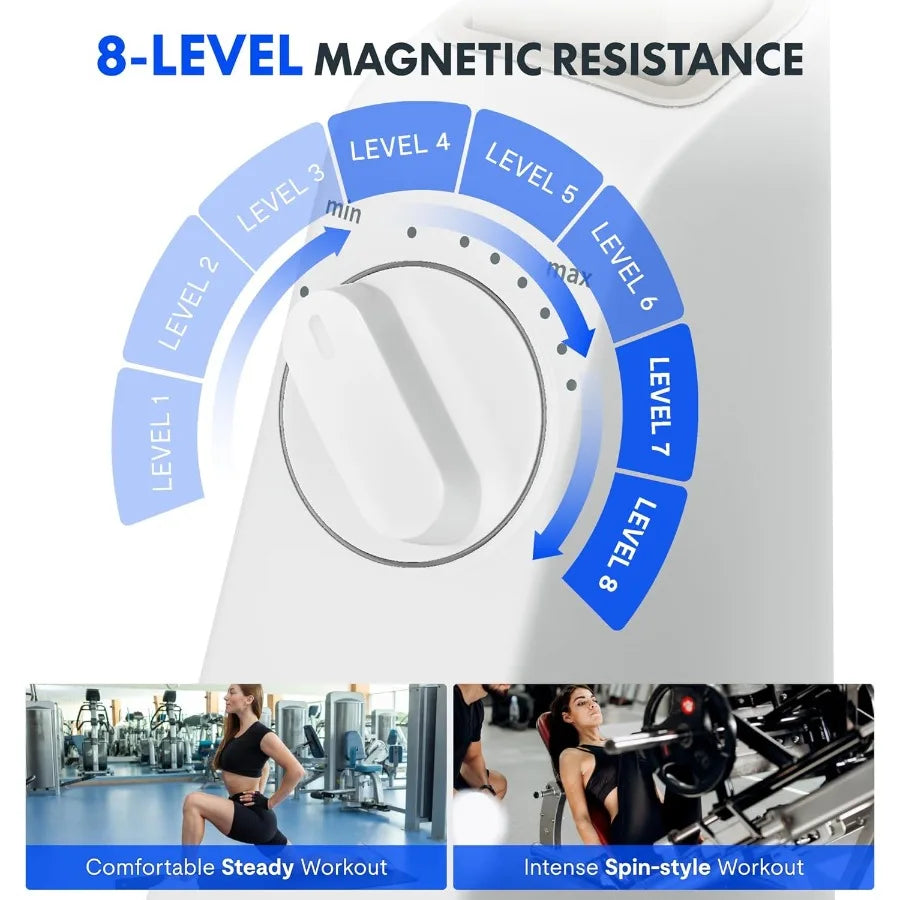 8-LEVEL MAGNETIC RESISTANCE

LEVEL 1
LEVEL 2
LEVEL 3
LEVEL 4
LEVEL 5
LEVEL 6
LEVEL 7
LEVEL 8

min
max

Comfortable Steady Workout

Intense Spin-style Workout